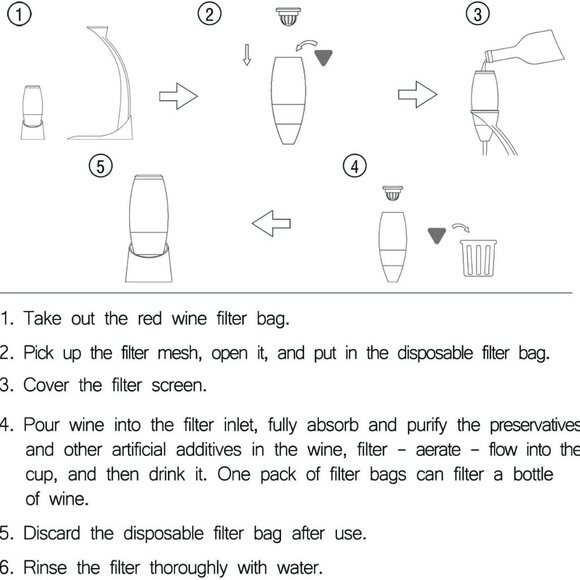 ①

②

③

⑤

④

1. Take out the red wine filter bag.

2. Pick up the filter mesh, open it, and put in the disposable filter bag.

3. Cover the filter screen.

4. Pour wine into the filter inlet, fully absorb and purify the preservatives and other artificial additives in the wine, filter - aerate - flow into the cup, and then drink it. One pack of filter bags can filter a bottle of wine.

5. Discard the disposable filter bag after use.

6. Rinse the filter thoroughly with water.